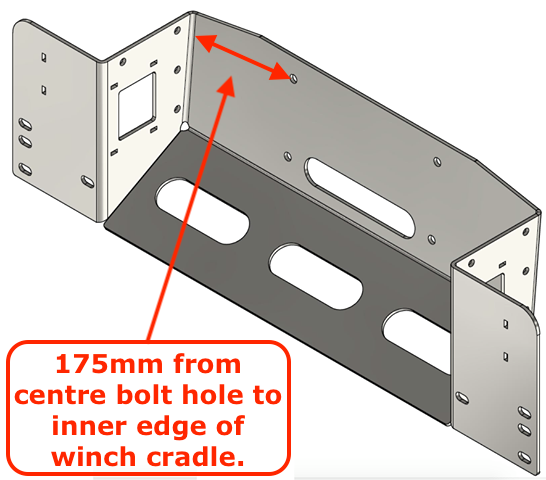 175mm from centre bolt hole to inner edge of winch cradle.